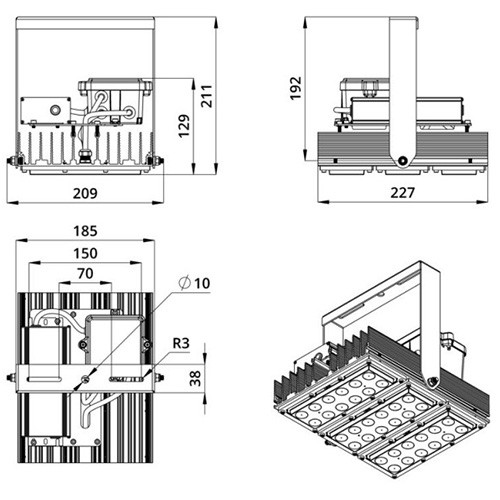 211
129
209
192
227
185
150
70
$\varnothing 10$
R3
38